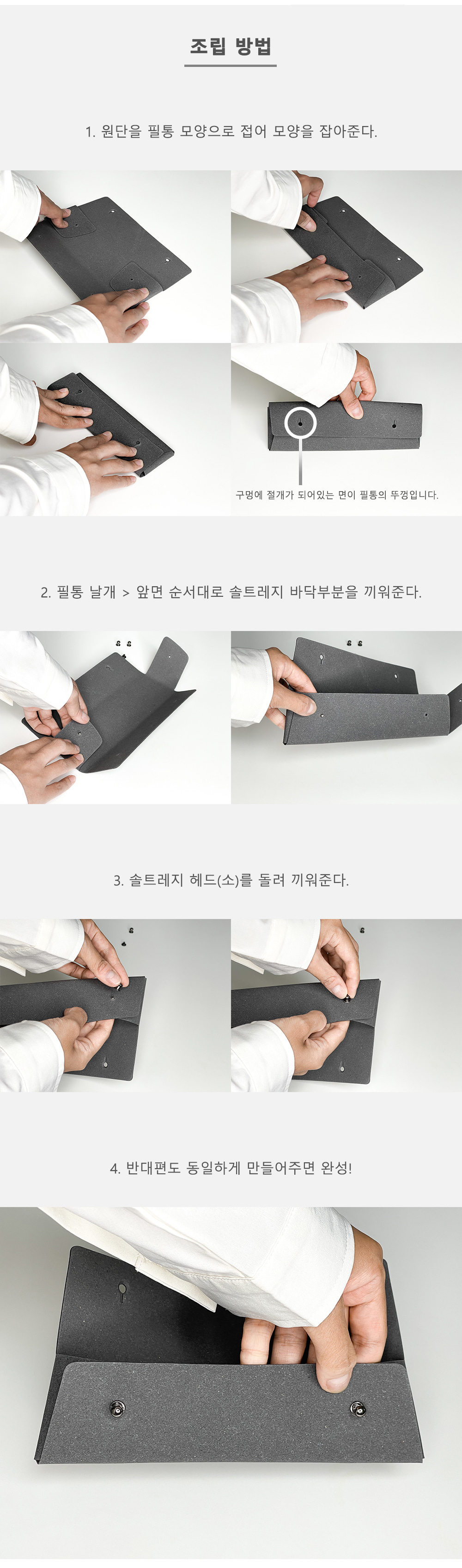 조립 방법

1. 원단을 필통 모양으로 접어 모양을 잡아준다.

구멍에 절개가 되어있는 면이 필통의 뚜껑입니다.

2. 필통 날개 > 앞면 순서대로 솔트레지 바닥부분을 끼워준다.

3. 솔트레지 헤드(소)를 돌려 끼워준다.

4. 반대편도 동일하게 만들어주면 완성!